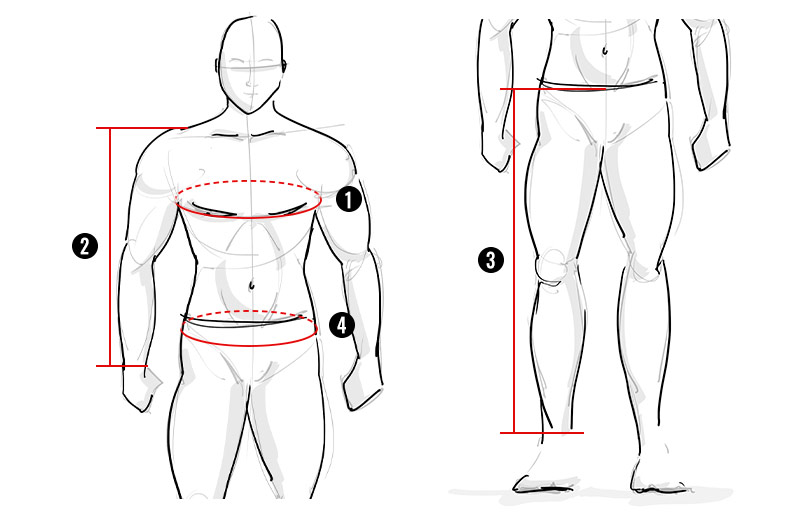 1
2
4
3